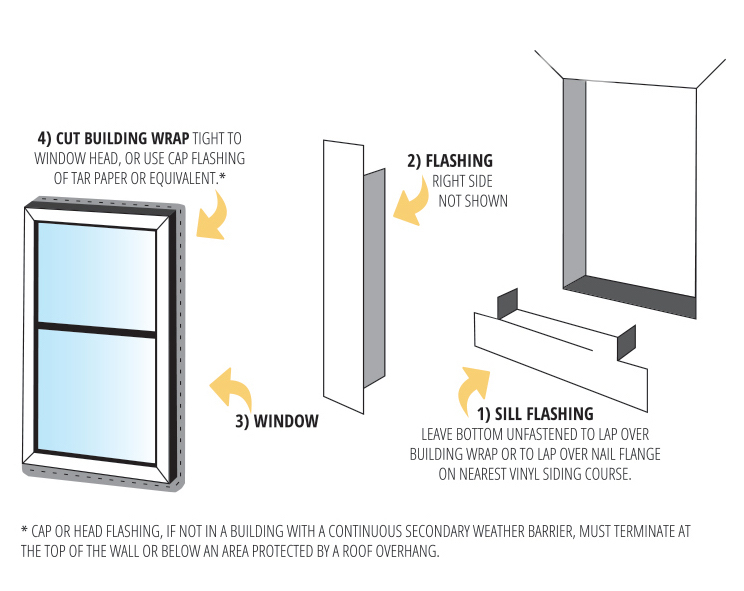 4) CUT BUILDING WRAP TIGHT TO WINDOW HEAD, OR USE CAP FLASHING OF TAR PAPER OR EQUIVALENT.*

2) FLASHING
RIGHT SIDE NOT SHOWN

3) WINDOW

1) SILL FLASHING
LEAVE BOTTOM UNFASTENED TO LAP OVER BUILDING WRAP OR TO LAP OVER NAIL FLANGE ON NEAREST VINYL SIDING COURSE.

* CAP OR HEAD FLASHING, IF NOT IN A BUILDING WITH A CONTINUOUS SECONDARY WEATHER BARRIER, MUST TERMINATE AT THE TOP OF THE WALL OR BELOW AN AREA PROTECTED BY A ROOF OVERHANG.